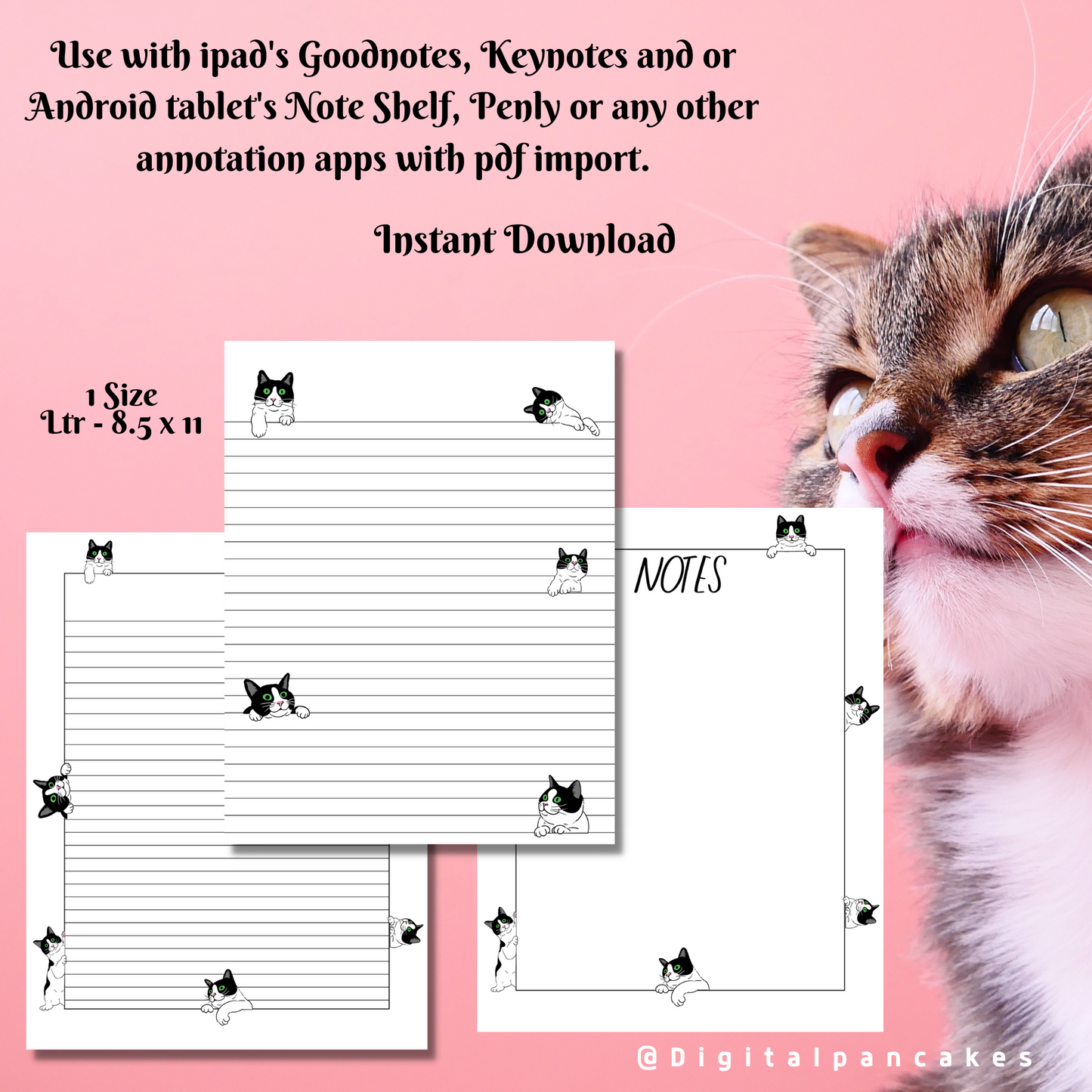 Use with ipad's Goodnotes, Keynotes and or Android tablet's Note Shelf, Penly or any other annotation apps with pdf import.

Instant Download

1 Size
Ltr - 8.5 x 11

NOTES

@Digitalpancakes