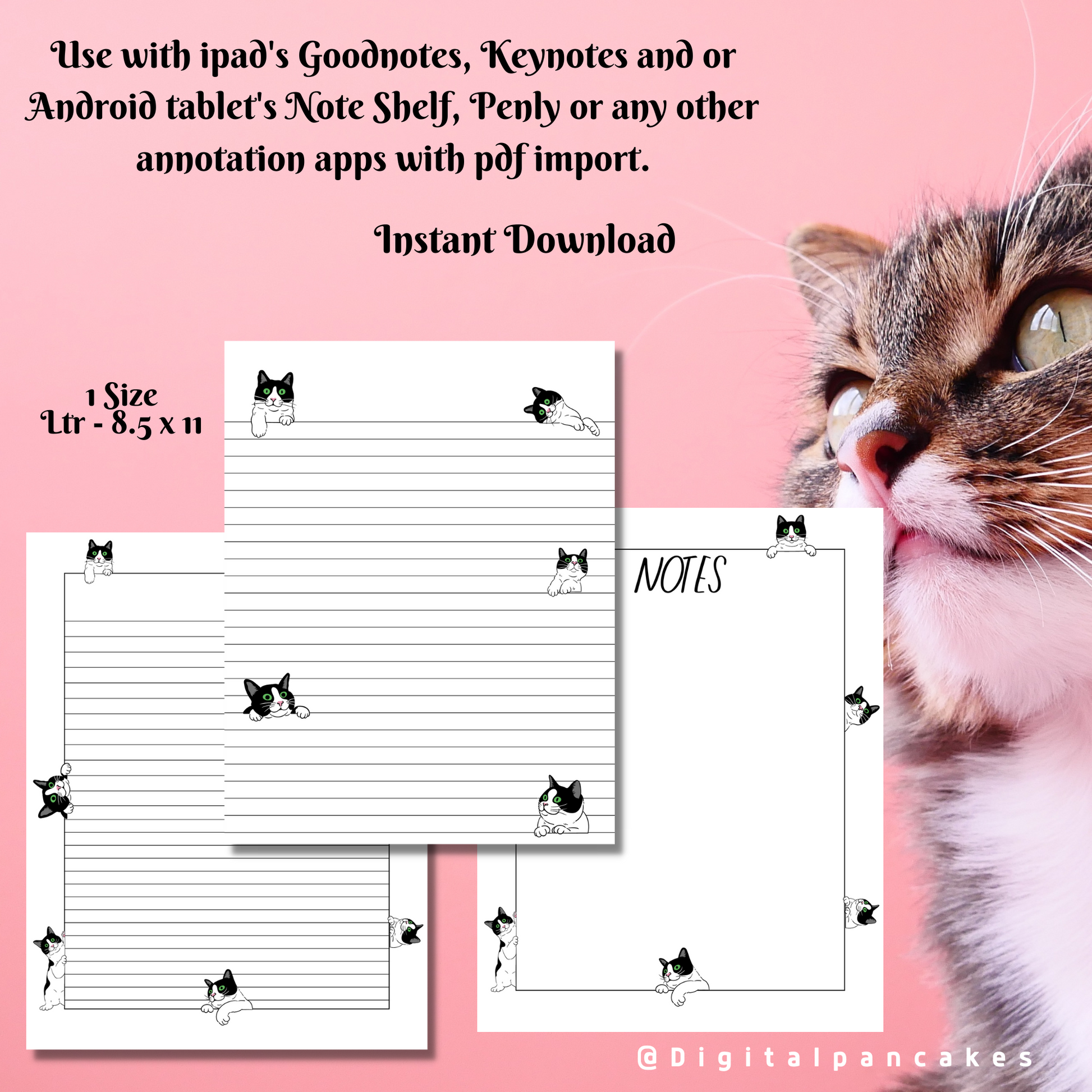 Use with ipad's Goodnotes, Keynotes and or Android tablet's Note Shelf, Penly or any other annotation apps with pdf import.

Instant Download

1 Size
Ltr - 8.5 x 11

NOTES

@Digitalpancakes